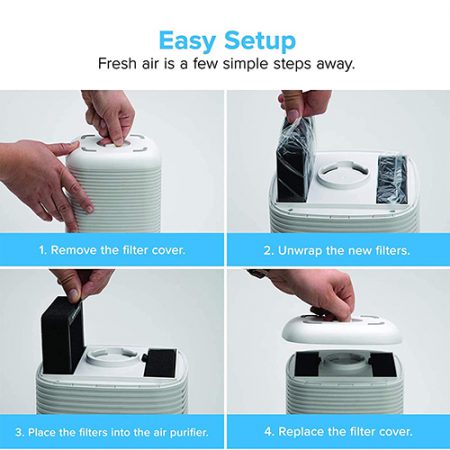 Easy Setup
Fresh air is a few simple steps away.

1. Remove the filter cover.

2. Unwrap the new filters.

3. Place the filters into the air purifier.

4. Replace the filter cover.